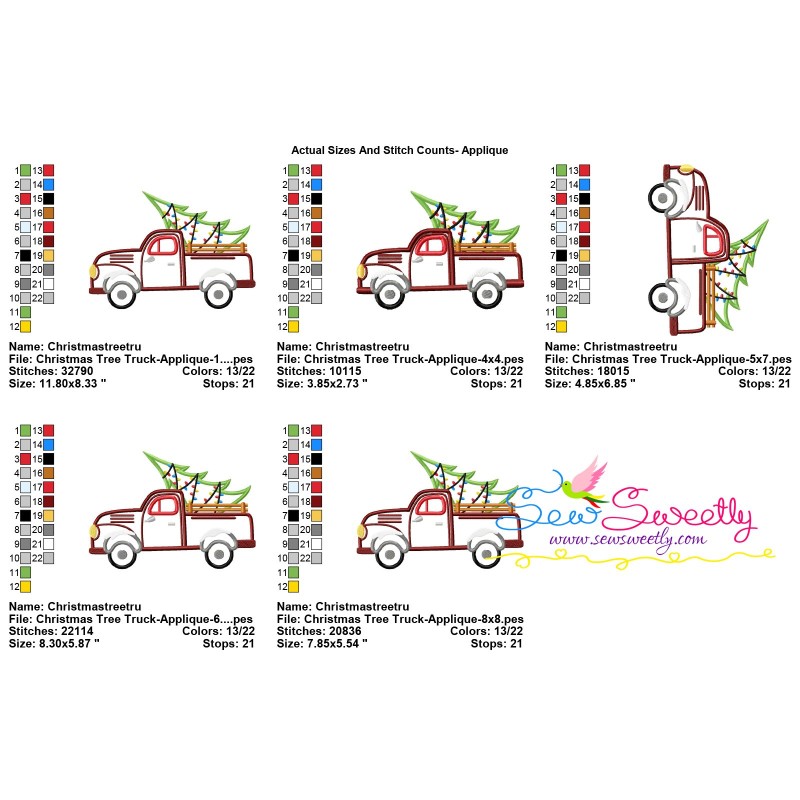 Actual Sizes And Stitch Counts- Applique

1 13
2 14
3 15
4 16
5 17
6 18
7 19
8 20
9 21
10 22
11
12

Name: Christmastreetru
File: Christmas Tree Truck-Applique-1....pes
Stitches: 32790 Colors: 13/22
Size: 11.80x8.33 " Stops: 21

1 13
2 14
3 15
4 16
5 17
6 18
7 19
8 20
9 21
10 22
11
12

Name: Christmastreetru
File: Christmas Tree Truck-Applique-4x4.pes
Stitches: 10115 Colors: 13/22
Size: 3.85x2.73 " Stops: 21

1 13
2 14
3 15
4 16
5 17
6 18
7 19
8 20
9 21
10 22
11
12

Name: Christmastreetru
File: Christmas Tree Truck-Applique-5x7.pes
Stitches: 18015 Colors: 13/22
Size: 4.85x6.85 " Stops: 21

1 13
2 14
3 15
4 16
5 17
6 18
7 19
8 20
9 21
10 22
11
12

Name: Christmastreetru
File: Christmas Tree Truck-Applique-6....pes
Stitches: 22114 Colors: 13/22
Size: 8.30x5.87 " Stops: 21

1 13
2 14
3 15
4 16
5 17
6 18
7 19
8 20
9 21
10 22
11
12

Name: Christmastreetru
File: Christmas Tree Truck-Applique-8x8.pes
Stitches: 20836 Colors: 13/22
Size: 7.85x5.54 " Stops: 21

Sew Sweetly
www.sewsweetly.com