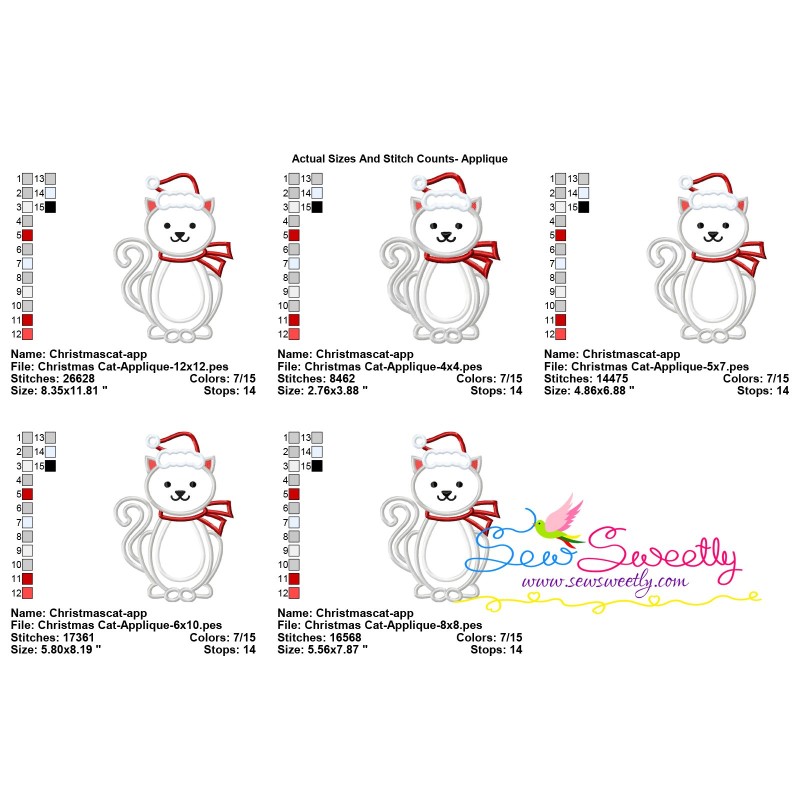 Actual Sizes And Stitch Counts- Applique

1 13
2 14
3 15
4
5
6
7
8
9
10
11
12

Name: Christmascat-app
File: Christmas Cat-Applique-12x12.pes
Stitches: 26628 Colors: 7/15
Size: 8.35x11.81 " Stops: 14

1 13
2 14
3 15
4
5
6
7
8
9
10
11
12

Name: Christmascat-app
File: Christmas Cat-Applique-4x4.pes
Stitches: 8462 Colors: 7/15
Size: 2.76x3.88 " Stops: 14

1 13
2 14
3 15
4
5
6
7
8
9
10
11
12

Name: Christmascat-app
File: Christmas Cat-Applique-5x7.pes
Stitches: 14475 Colors: 7/15
Size: 4.86x6.88 " Stops: 14

1 13
2 14
3 15
4
5
6
7
8
9
10
11
12

Name: Christmascat-app
File: Christmas Cat-Applique-6x10.pes
Stitches: 17361 Colors: 7/15
Size: 5.80x8.19 " Stops: 14

1 13
2 14
3 15
4
5
6
7
8
9
10
11
12

Name: Christmascat-app
File: Christmas Cat-Applique-8x8.pes
Stitches: 16568 Colors: 7/15
Size: 5.56x7.87 " Stops: 14

Sew Sweetly
www.sewsweetly.com