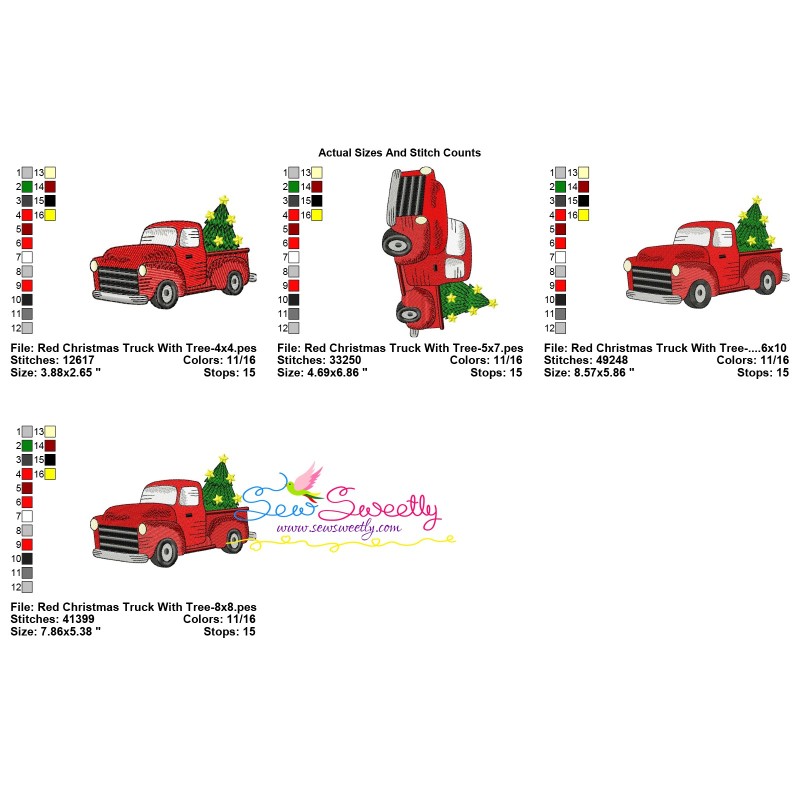 Actual Sizes And Stitch Counts

1 13
2 14
3 15
4 16
5
6
7
8
9
10
11
12

File: Red Christmas Truck With Tree-4x4.pes
Stitches: 12617 Colors: 11/16
Size: 3.88x2.65 " Stops: 15

1 13
2 14
3 15
4 16
5
6
7
8
9
10
11
12

File: Red Christmas Truck With Tree-5x7.pes
Stitches: 33250 Colors: 11/16
Size: 4.69x6.86 " Stops: 15

1 13
2 14
3 15
4 16
5
6
7
8
9
10
11
12

File: Red Christmas Truck With Tree-....6x10
Stitches: 49248 Colors: 11/16
Size: 8.57x5.86 " Stops: 15

1 13
2 14
3 15
4 16
5
6
7
8
9
10
11
12

Sew Sweetly
www.sewsweetly.com

File: Red Christmas Truck With Tree-8x8.pes
Stitches: 41399 Colors: 11/16
Size: 7.86x5.38 " Stops: 15