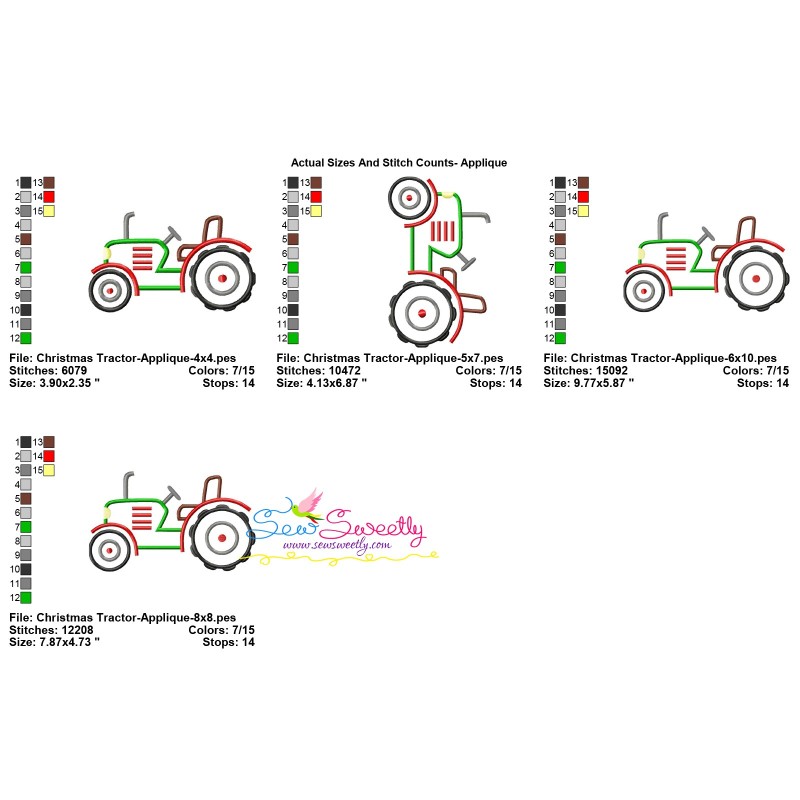 Actual Sizes And Stitch Counts- Applique

1 13
2 14
3 15
4
5
6
7
8
9
10
11
12

File: Christmas Tractor-Applique-4x4.pes
Stitches: 6079 Colors: 7/15
Size: 3.90x2.35 " Stops: 14

1 13
2 14
3 15
4
5
6
7
8
9
10
11
12

File: Christmas Tractor-Applique-5x7.pes
Stitches: 10472 Colors: 7/15
Size: 4.13x6.87 " Stops: 14

1 13
2 14
3 15
4
5
6
7
8
9
10
11
12

File: Christmas Tractor-Applique-6x10.pes
Stitches: 15092 Colors: 7/15
Size: 9.77x5.87 " Stops: 14

1 13
2 14
3 15
4
5
6
7
8
9
10
11
12

Sew Sweetly
www.sewsweetly.com

File: Christmas Tractor-Applique-8x8.pes
Stitches: 12208 Colors: 7/15
Size: 7.87x4.73 " Stops: 14