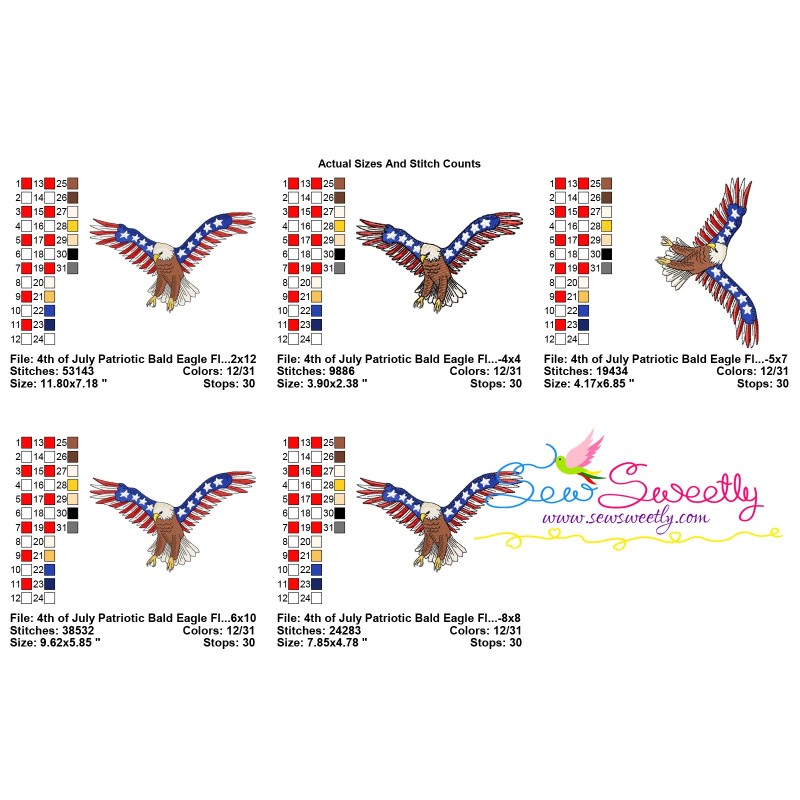 Actual Sizes And Stitch Counts

1 13 25
2 14 26
3 15 27
4 16 28
5 17 29
6 18 30
7 19 31
8 20
9 21
10 22
11 23
12 24

File: 4th of July Patriotic Bald Eagle Fl...2x12
Stitches: 53143 Colors: 12/31
Size: 11.80x7.18 " Stops: 30

1 13 25
2 14 26
3 15 27
4 16 28
5 17 29
6 18 30
7 19 31
8 20
9 21
10 22
11 23
12 24

File: 4th of July Patriotic Bald Eagle Fl...-4x4
Stitches: 9886 Colors: 12/31
Size: 3.90x2.38 " Stops: 30

1 13 25
2 14 26
3 15 27
4 16 28
5 17 29
6 18 30
7 19 31
8 20
9 21
10 22
11 23
12 24

File: 4th of July Patriotic Bald Eagle Fl...-5x7
Stitches: 19434 Colors: 12/31
Size: 4.17x6.85 " Stops: 30

1 13 25
2 14 26
3 15 27
4 16 28
5 17 29
6 18 30
7 19 31
8 20
9 21
10 22
11 23
12 24

File: 4th of July Patriotic Bald Eagle Fl...6x10
Stitches: 38532 Colors: 12/31
Size: 9.62x5.85 " Stops: 30

1 13 25
2 14 26
3 15 27
4 16 28
5 17 29
6 18 30
7 19 31
8 20
9 21
10 22
11 23
12 24

File: 4th of July Patriotic Bald Eagle Fl...-8x8
Stitches: 24283 Colors: 12/31
Size: 7.85x4.78 " Stops: 30

Sew Sweetly
www.sewsweetly.com