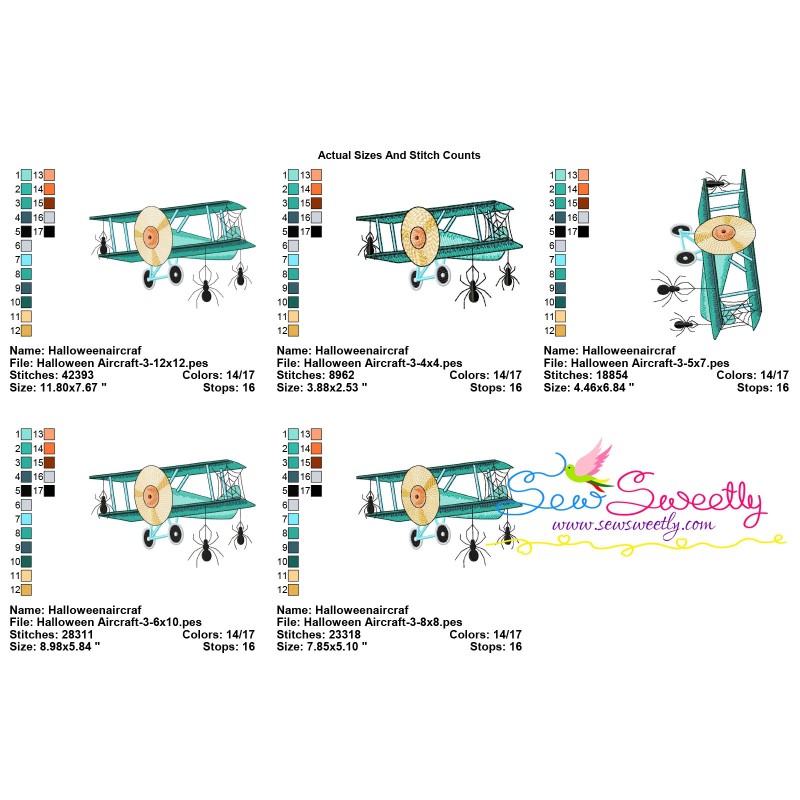 Actual Sizes And Stitch Counts

1 13
2 14
3 15
4 16
5 17
6
7
8
9
10
11
12

Name: Halloweenaircraf
File: Halloween Aircraft-3-12x12.pes
Stitches: 42393 Colors: 14/17
Size: 11.80x7.67 " Stops: 16

1 13
2 14
3 15
4 16
5 17
6
7
8
9
10
11
12

Name: Halloweenaircraf
File: Halloween Aircraft-3-4x4.pes
Stitches: 8962 Colors: 14/17
Size: 3.88x2.53 " Stops: 16

1 13
2 14
3 15
4 16
5 17
6
7
8
9
10
11
12

Name: Halloweenaircraf
File: Halloween Aircraft-3-5x7.pes
Stitches: 18854 Colors: 14/17
Size: 4.46x6.84 " Stops: 16

1 13
2 14
3 15
4 16
5 17
6
7
8
9
10
11
12

Name: Halloweenaircraf
File: Halloween Aircraft-3-6x10.pes
Stitches: 28311 Colors: 14/17
Size: 8.98x5.84 " Stops: 16

1 13
2 14
3 15
4 16
5 17
6
7
8
9
10
11
12

Name: Halloweenaircraf
File: Halloween Aircraft-3-8x8.pes
Stitches: 23318 Colors: 14/17
Size: 7.85x5.10 " Stops: 16

Sew Sweetly
www.sewsweetly.com