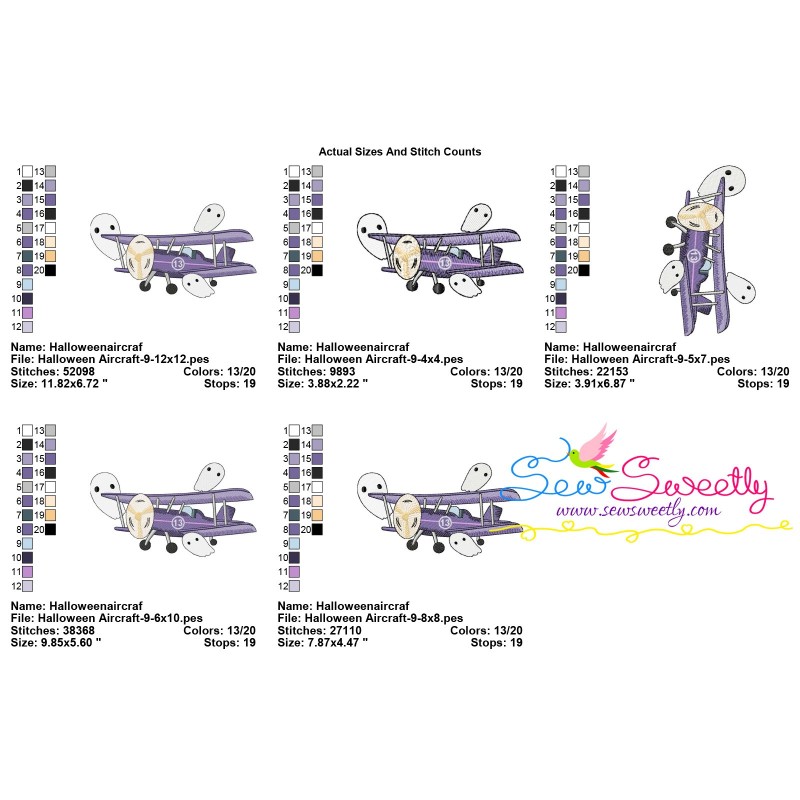 Actual Sizes And Stitch Counts

1 13
2 14
3 15
4 16
5 17
6 18
7 19
8 20
9
10
11
12

13

Name: Halloweenaircraf
File: Halloween Aircraft-9-12x12.pes
Stitches: 52098 Colors: 13/20
Size: 11.82x6.72 " Stops: 19

1 13
2 14
3 15
4 16
5 17
6 18
7 19
8 20
9
10
11
12

13

Name: Halloweenaircraf
File: Halloween Aircraft-9-4x4.pes
Stitches: 9893 Colors: 13/20
Size: 3.88x2.22 " Stops: 19

1 13
2 14
3 15
4 16
5 17
6 18
7 19
8 20
9
10
11
12

13

Name: Halloweenaircraf
File: Halloween Aircraft-9-5x7.pes
Stitches: 22153 Colors: 13/20
Size: 3.91x6.87 " Stops: 19

1 13
2 14
3 15
4 16
5 17
6 18
7 19
8 20
9
10
11
12

13

Name: Halloweenaircraf
File: Halloween Aircraft-9-6x10.pes
Stitches: 38368 Colors: 13/20
Size: 9.85x5.60 " Stops: 19

1 13
2 14
3 15
4 16
5 17
6 18
7 19
8 20
9
10
11
12

13

Name: Halloweenaircraf
File: Halloween Aircraft-9-8x8.pes
Stitches: 27110 Colors: 13/20
Size: 7.87x4.47 " Stops: 19

Sew Sweetly
www.sewsweetly.com